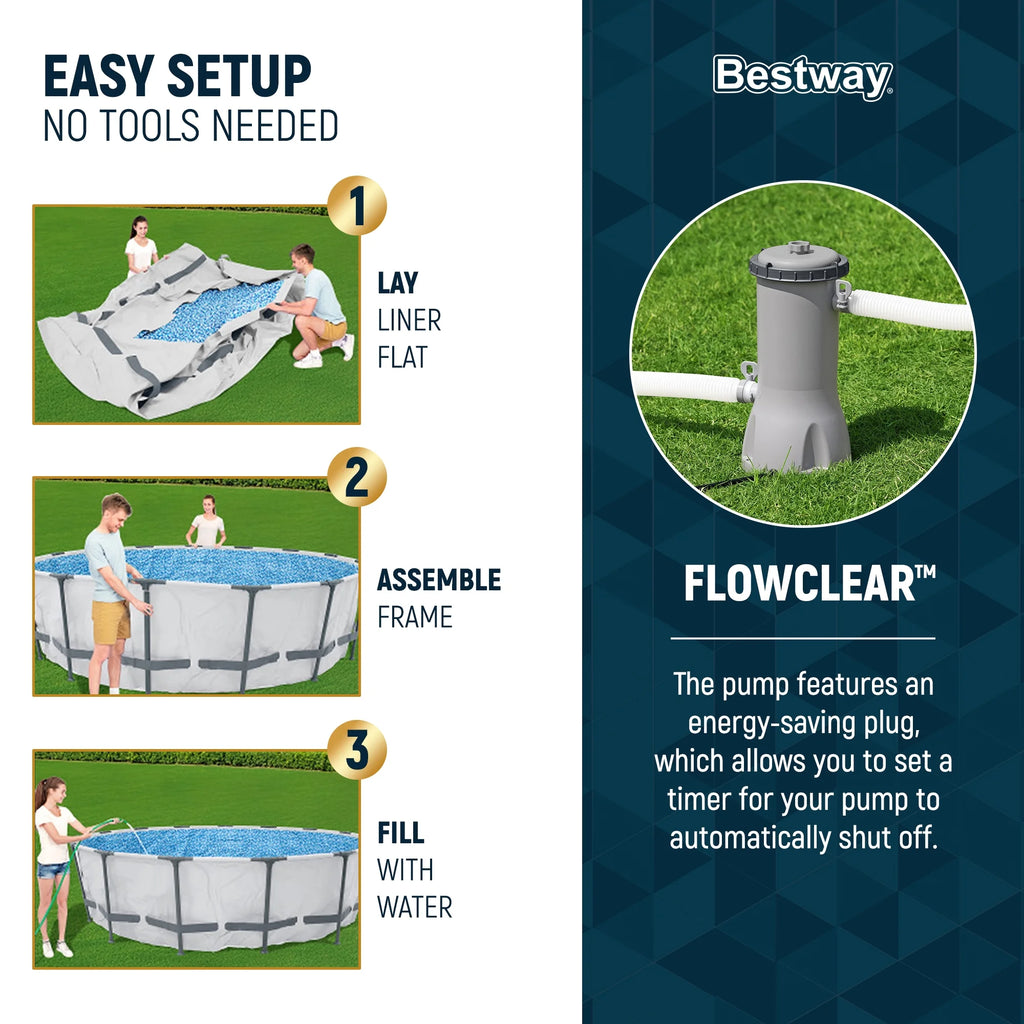 EASY SETUP
NO TOOLS NEEDED

1

LAY
LINER
FLAT

2

ASSEMBLE
FRAME

3

FILL
WITH
WATER

Bestway

FLOWCLEAR™

The pump features an energy-saving plug, which allows you to set a timer for your pump to automatically shut off.